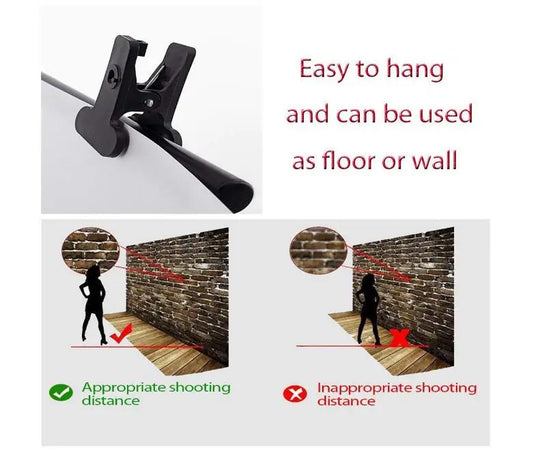 Easy to hang and can be used as floor or wall

Appropriate shooting distance

Inappropriate shooting distance