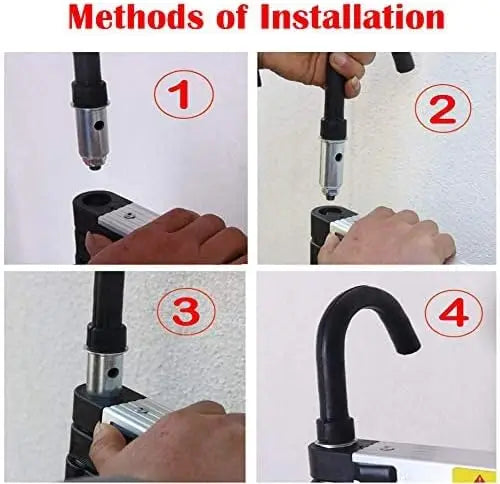 Methods of Installation

1

2

3

4