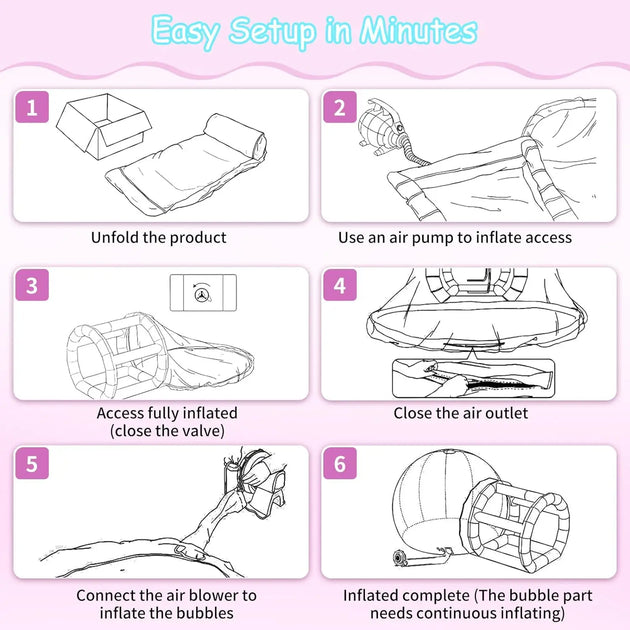 Easy Setup in Minutes

1

Unfold the product

2

Use an air pump to inflate access

3

Access fully inflated (close the valve)

4

Close the air outlet

5

Connect the air blower to inflate the bubbles

6

Inflated complete (The bubble part needs continuous inflating)