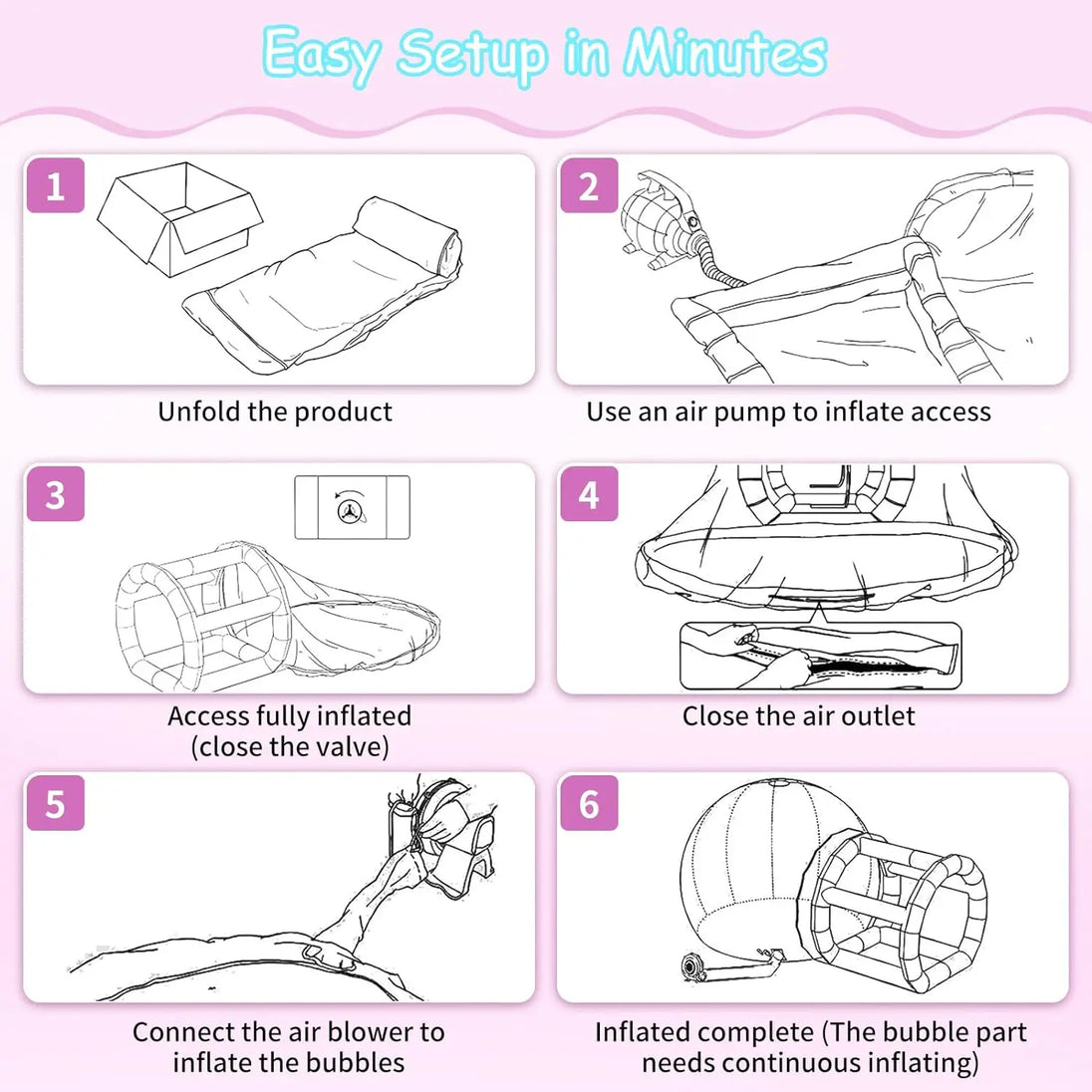 Easy Setup in Minutes

1

Unfold the product

2

Use an air pump to inflate access

3

Access fully inflated (close the valve)

4

Close the air outlet

5

Connect the air blower to inflate the bubbles

6

Inflated complete (The bubble part needs continuous inflating)