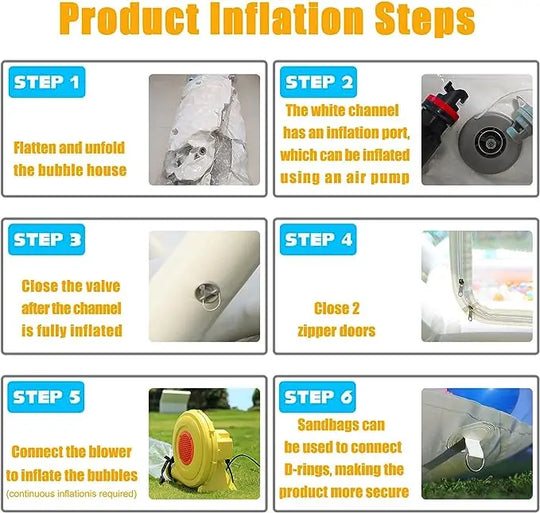 Product Inflation Steps

STEP 1

Flatten and unfold the bubble house

STEP 2

The white channel has an inflation port, which can be inflated using an air pump

STEP 3

Close the valve after the channel is fully inflated

STEP 4

Close 2 zipper doors

STEP 5

Connect the blower to inflate the bubbles

(continuous inflationis required)

STEP 6

Sandbags can be used to connect D-rings, making the product more secure